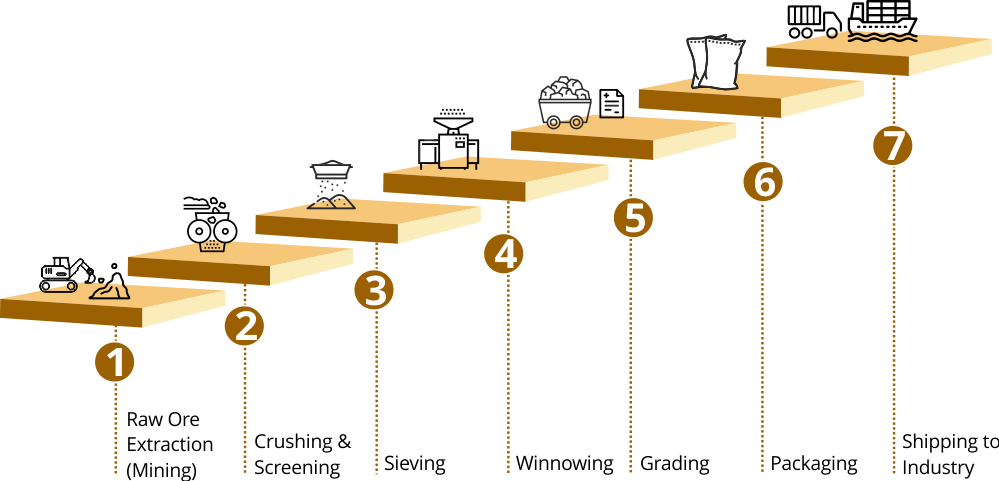 1
Raw Ore Extraction (Mining)

2
Crushing & Screening

3
Sieving

4
Winnowing

5
Grading

6
Packaging

7
Shipping to Industry